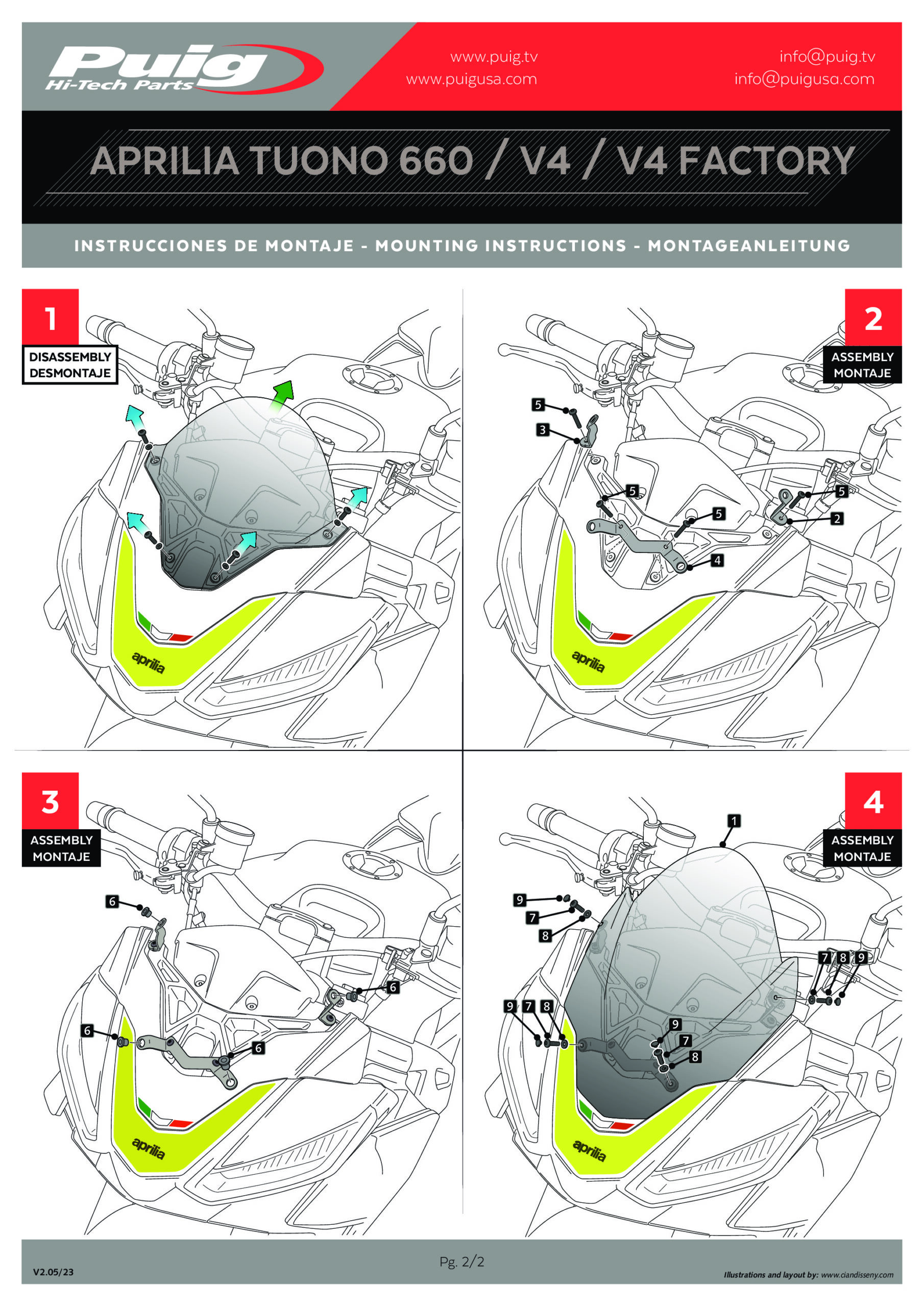 Puig
Hi-Tech Parts

www.puig.tv
www.puigusa.com

info@puig.tv
info@puigusa.com

APRILIA TUONO 660 / V4 / V4 FACTORY

INSTRUCCIONES DE MONTAJE - MOUNTING INSTRUCTIONS - MONTAGEANLEITUNG

1
DISASSEMBLY
DESMONTAJE

aprilia

2
ASSEMBLY
MONTAJE

5
3
5
5
5
2
4

aprilia

3
ASSEMBLY
MONTAJE

6
6
6
6

aprilia

4
ASSEMBLY
MONTAJE

1
9
7
8
7 8 9
9 7 8
9
7
8

aprilia

V2.05/23

Pg. 2/2

Illustrations and layout by: www.ciandisseny.com