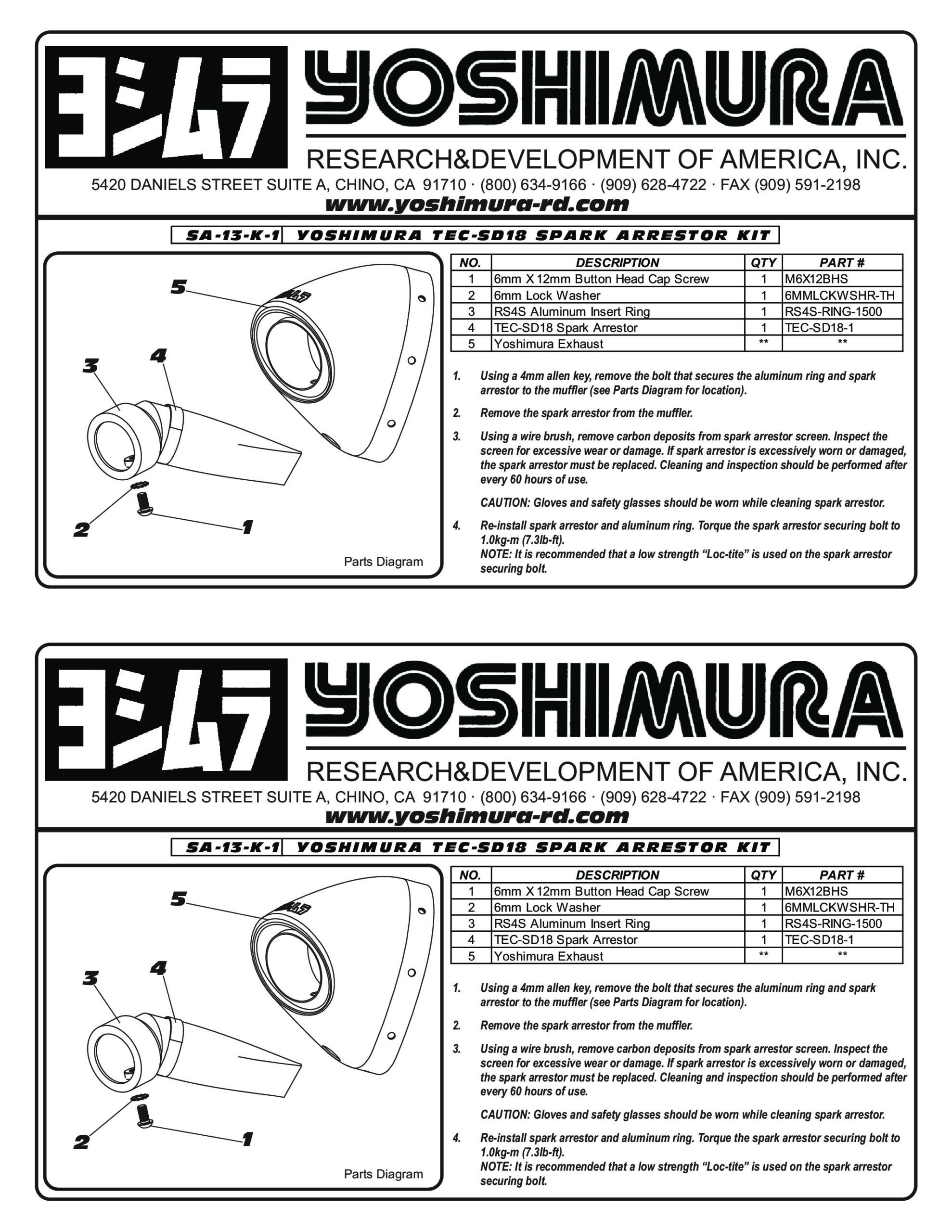 ヨシムラ YOSHIMURA

RESEARCH&DEVELOPMENT OF AMERICA, INC.

5420 DANIELS STREET SUITE A, CHINO, CA 91710 · (800) 634-9166 · (909) 628-4722 · FAX (909) 591-2198

www.yoshimura-rd.com

SA-13-K-1 YOSHIMURA TEC-SD18 SPARK ARRESTOR KIT

5
3
4
2
1
Parts Diagram

| NO. | DESCRIPTION | QTY | PART # |
|---|---|---|---|
| 1 | 6mm X 12mm Button Head Cap Screw | 1 | M6X12BHS |
| 2 | 6mm Lock Washer | 1 | 6MMLCKWSHR-TH |
| 3 | RS4S Aluminum Insert Ring | 1 | RS4S-RING-1500 |
| 4 | TEC-SD18 Spark Arrestor | 1 | TEC-SD18-1 |
| 5 | Yoshimura Exhaust | ** | ** |

1. Using a 4mm allen key, remove the bolt that secures the aluminum ring and spark arrestor to the muffler (see Parts Diagram for location).

2. Remove the spark arrestor from the muffler.

3. Using a wire brush, remove carbon deposits from spark arrestor screen. Inspect the screen for excessive wear or damage. If spark arrestor is excessively worn or damaged, the spark arrestor must be replaced. Cleaning and inspection should be performed after every 60 hours of use.

CAUTION: Gloves and safety glasses should be worn while cleaning spark arrestor.

4. Re-install spark arrestor and aluminum ring. Torque the spark arrestor securing bolt to 1.0kg-m (7.3lb-ft).
NOTE: It is recommended that a low strength “Loc-tite” is used on the spark arrestor securing bolt.

ヨシムラ YOSHIMURA

RESEARCH&DEVELOPMENT OF AMERICA, INC.

5420 DANIELS STREET SUITE A, CHINO, CA 91710 · (800) 634-9166 · (909) 628-4722 · FAX (909) 591-2198

www.yoshimura-rd.com

SA-13-K-1 YOSHIMURA TEC-SD18 SPARK ARRESTOR KIT

5
3
4
2
1
Parts Diagram

| NO. | DESCRIPTION | QTY | PART # |
|---|---|---|---|
| 1 | 6mm X 12mm Button Head Cap Screw | 1 | M6X12BHS |
| 2 | 6mm Lock Washer | 1 | 6MMLCKWSHR-TH |
| 3 | RS4S Aluminum Insert Ring | 1 | RS4S-RING-1500 |
| 4 | TEC-SD18 Spark Arrestor | 1 | TEC-SD18-1 |
| 5 | Yoshimura Exhaust | ** | ** |

1. Using a 4mm allen key, remove the bolt that secures the aluminum ring and spark arrestor to the muffler (see Parts Diagram for location).

2. Remove the spark arrestor from the muffler.

3. Using a wire brush, remove carbon deposits from spark arrestor screen. Inspect the screen for excessive wear or damage. If spark arrestor is excessively worn or damaged, the spark arrestor must be replaced. Cleaning and inspection should be performed after every 60 hours of use.

CAUTION: Gloves and safety glasses should be worn while cleaning spark arrestor.

4. Re-install spark arrestor and aluminum ring. Torque the spark arrestor securing bolt to 1.0kg-m (7.3lb-ft).
NOTE: It is recommended that a low strength “Loc-tite” is used on the spark arrestor securing bolt.