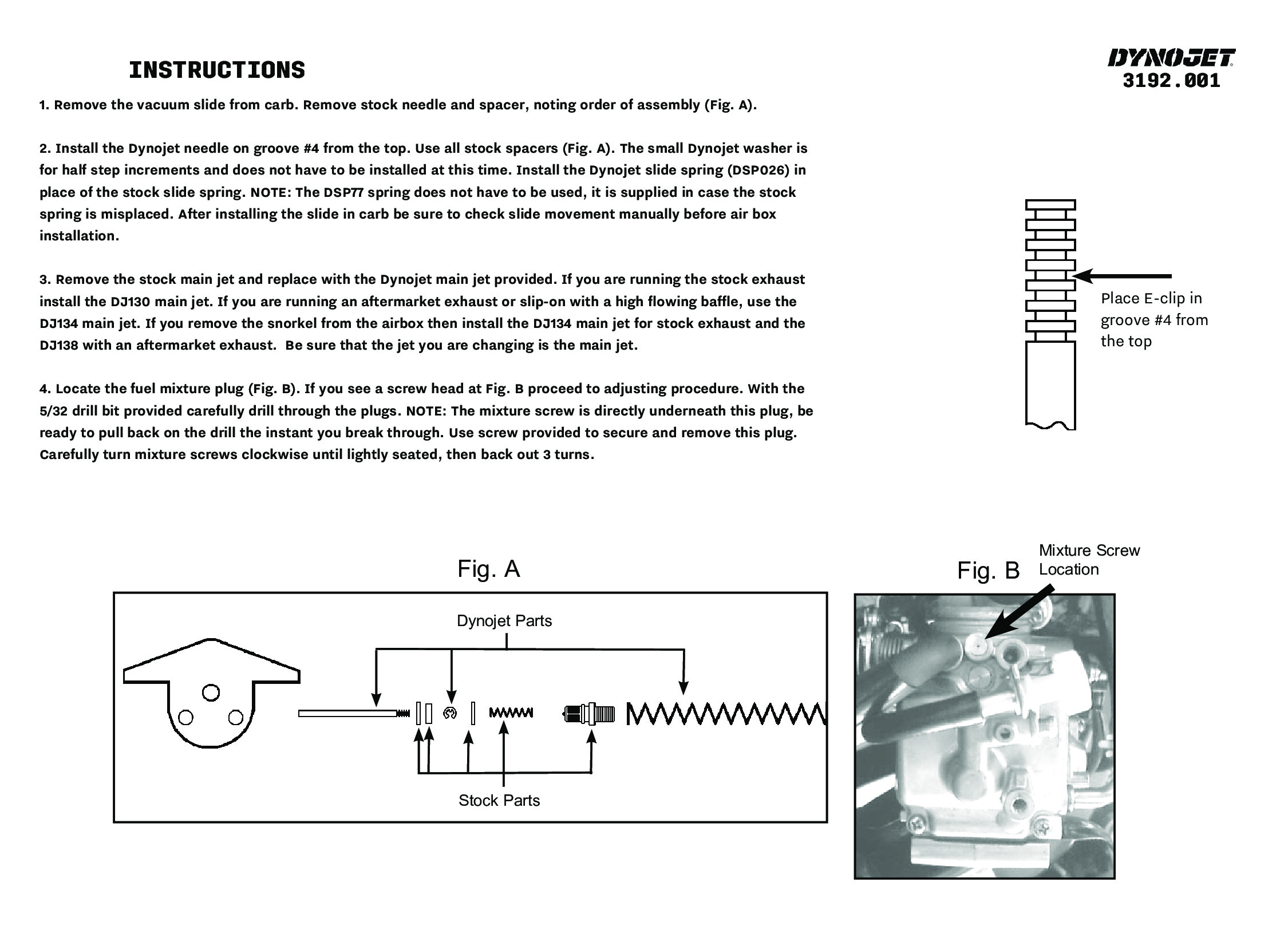 INSTRUCTIONS

DYNOJET
3192.001

1. Remove the vacuum slide from carb. Remove stock needle and spacer, noting order of assembly (Fig. A).

2. Install the Dynojet needle on groove #4 from the top. Use all stock spacers (Fig. A). The small Dynojet washer is for half step increments and does not have to be installed at this time. Install the Dynojet slide spring (DSP026) in place of the stock slide spring. NOTE: The DSP77 spring does not have to be used, it is supplied in case the stock spring is misplaced. After installing the slide in carb be sure to check slide movement manually before air box installation.

3. Remove the stock main jet and replace with the Dynojet main jet provided. If you are running the stock exhaust install the DJ130 main jet. If you are running an aftermarket exhaust or slip-on with a high flowing baffle, use the DJ134 main jet. If you remove the snorkel from the airbox then install the DJ134 main jet for stock exhaust and the DJ138 with an aftermarket exhaust. Be sure that the jet you are changing is the main jet.

4. Locate the fuel mixture plug (Fig. B). If you see a screw head at Fig. B proceed to adjusting procedure. With the 5/32 drill bit provided carefully drill through the plugs. NOTE: The mixture screw is directly underneath this plug, be ready to pull back on the drill the instant you break through. Use screw provided to secure and remove this plug. Carefully turn mixture screws clockwise until lightly seated, then back out 3 turns.

Place E-clip in groove #4 from the top

Fig. A

Dynojet Parts

Stock Parts

Fig. B

Mixture Screw Location