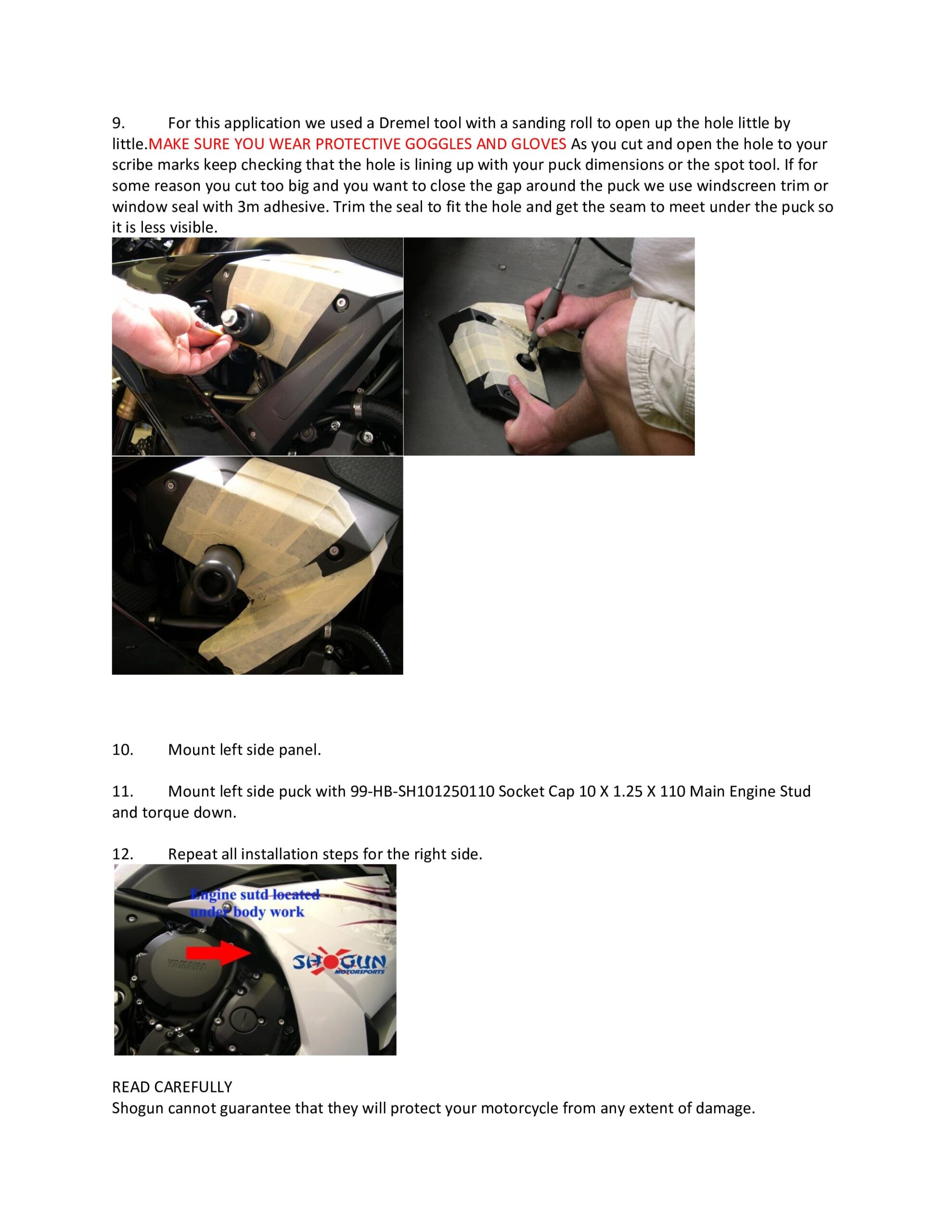 9. For this application we used a Dremel tool with a sanding roll to open up the hole little by little.MAKE SURE YOU WEAR PROTECTIVE GOGGLES AND GLOVES As you cut and open the hole to your scribe marks keep checking that the hole is lining up with your puck dimensions or the spot tool. If for some reason you cut too big and you want to close the gap around the puck we use windscreen trim or window seal with 3m adhesive. Trim the seal to fit the hole and get the seam to meet under the puck so it is less visible.

10. Mount left side panel.

11. Mount left side puck with 99-HB-SH101250110 Socket Cap 10 X 1.25 X 110 Main Engine Stud and torque down.

12. Repeat all installation steps for the right side.

Engine sutd located under body work

YAMAHA

SHOGUN
MOTORSPORTS

READ CAREFULLY
Shogun cannot guarantee that they will protect your motorcycle from any extent of damage.