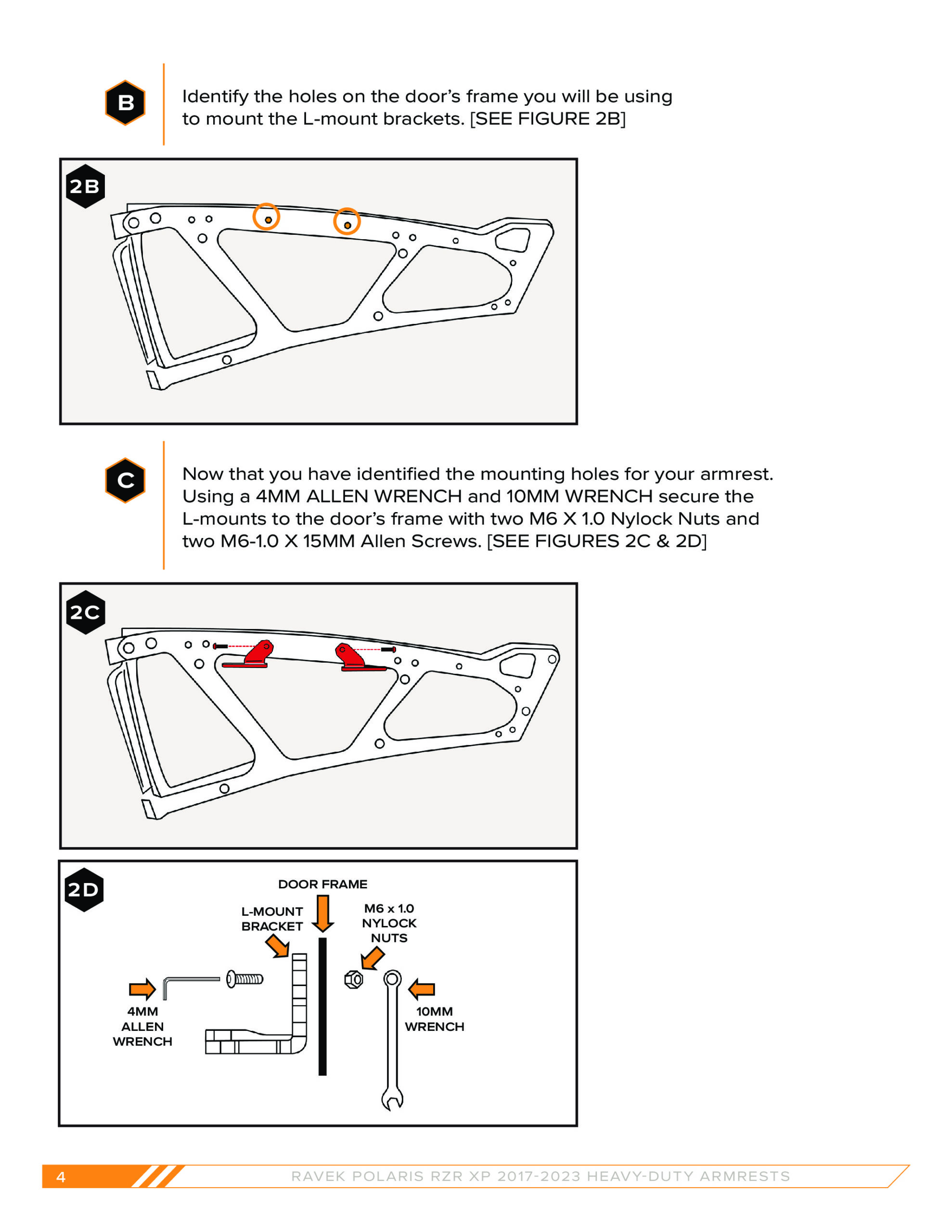 B

Identify the holes on the door's frame you will be using to mount the L-mount brackets. [SEE FIGURE 2B]

2B

C

Now that you have identified the mounting holes for your armrest. Using a 4MM ALLEN WRENCH and 10MM WRENCH secure the L-mounts to the door's frame with two M6 X 1.0 Nylock Nuts and two M6-1.0 X 15MM Allen Screws. [SEE FIGURES 2C & 2D]

2C

2D

DOOR FRAME

L-MOUNT BRACKET

M6 x 1.0 NYLOCK NUTS

4MM ALLEN WRENCH

10MM WRENCH

4

RAVEK POLARIS RZR XP 2017-2023 HEAVY-DUTY ARMRESTS