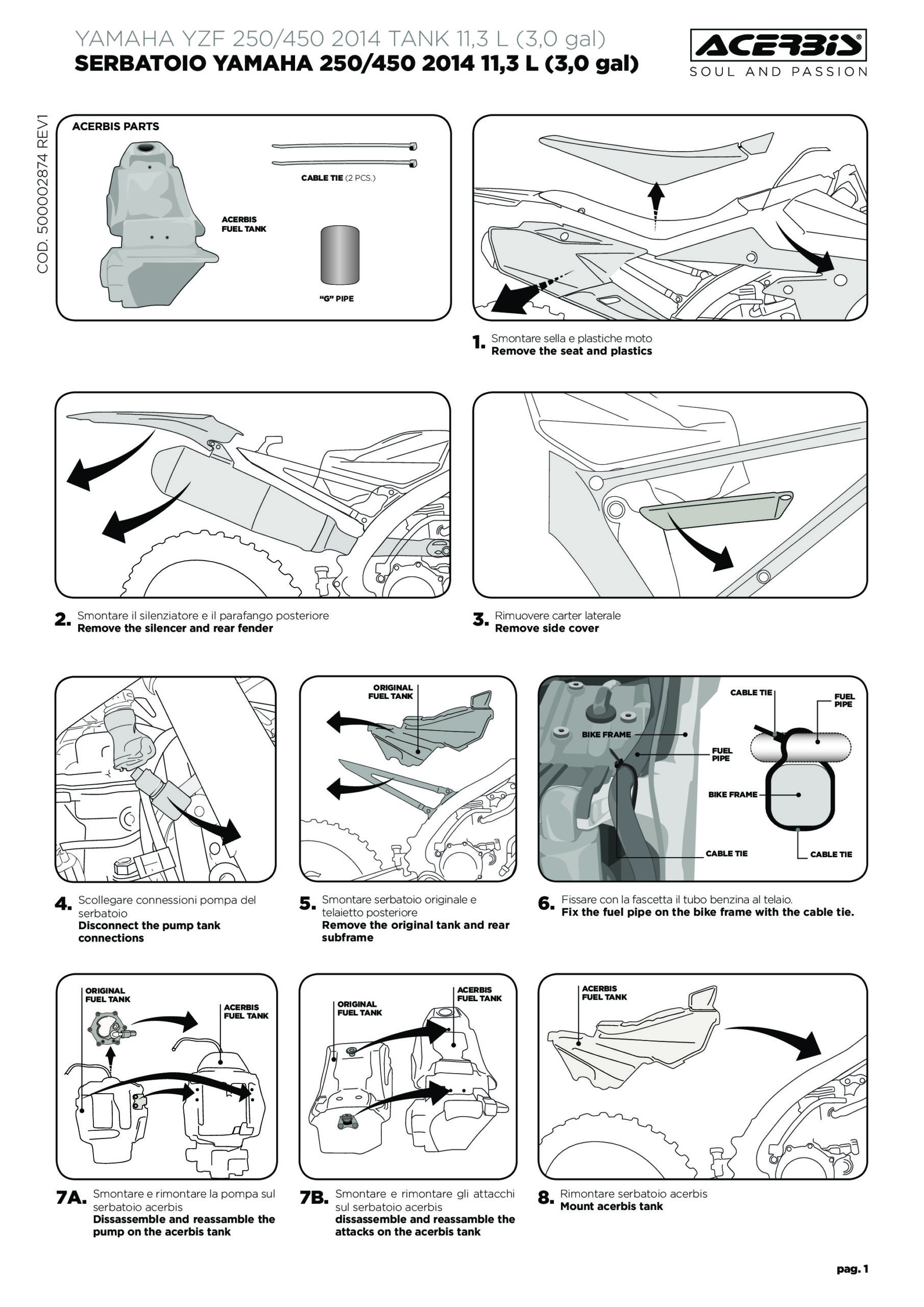 YAMAHA YZF 250/450 2014 TANK 11,3 L (3,0 gal)
SERBATOIO YAMAHA 250/450 2014 11,3 L (3,0 gal)

ACERBIS®
SOUL AND PASSION

COD. 5000002874 REV1

ACERBIS PARTS

CABLE TIE (2 PCS.)

ACERBIS FUEL TANK

"G" PIPE

1. Smontare sella e plastiche moto
Remove the seat and plastics

2. Smontare il silenziatore e il parafango posteriore
Remove the silencer and rear fender

3. Rimuovere carter laterale
Remove side cover

ORIGINAL FUEL TANK

CABLE TIE
FUEL PIPE
BIKE FRAME
FUEL PIPE
BIKE FRAME
CABLE TIE
CABLE TIE

4. Scollegare connessioni pompa del serbatoio
Disconnect the pump tank connections

5. Smontare serbatoio originale e telaietto posteriore
Remove the original tank and rear subframe

6. Fissare con la fascetta il tubo benzina al telaio.
Fix the fuel pipe on the bike frame with the cable tie.

ORIGINAL FUEL TANK
ACERBIS FUEL TANK

ORIGINAL FUEL TANK
ACERBIS FUEL TANK

ACERBIS FUEL TANK

7A. Smontare e rimontare la pompa sul serbatoio acerbis
Dissassemble and reassamble the pump on the acerbis tank

7B. Smontare e rimontare gli attacchi sul serbatoio acerbis
dissassemble and reassamble the attacks on the acerbis tank

8. Rimontare serbatoio acerbis
Mount acerbis tank

pag. 1