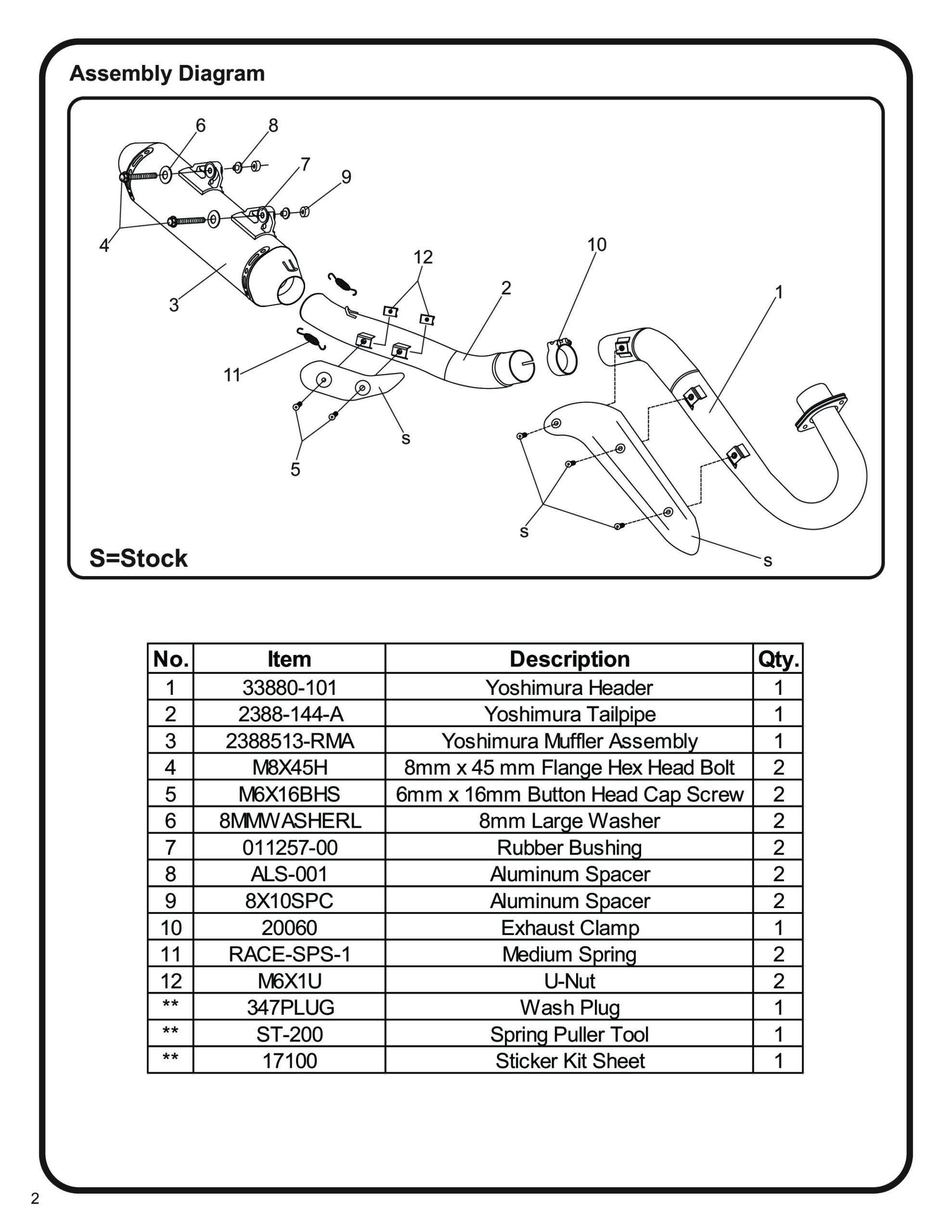 Assembly Diagram

6 8 7 9 4 3 12 10 2 1 11 s 5 s s

S=Stock

| No. | Item | Description | Qty. |
|---|---|---|---|
| 1 | 33880-101 | Yoshimura Header | 1 |
| 2 | 2388-144-A | Yoshimura Tailpipe | 1 |
| 3 | 2388513-RMA | Yoshimura Muffler Assembly | 1 |
| 4 | M8X45H | 8mm x 45 mm Flange Hex Head Bolt | 2 |
| 5 | M6X16BHS | 6mm x 16mm Button Head Cap Screw | 2 |
| 6 | 8MMWASHERL | 8mm Large Washer | 2 |
| 7 | 011257-00 | Rubber Bushing | 2 |
| 8 | ALS-001 | Aluminum Spacer | 2 |
| 9 | 8X10SPC | Aluminum Spacer | 2 |
| 10 | 20060 | Exhaust Clamp | 1 |
| 11 | RACE-SPS-1 | Medium Spring | 2 |
| 12 | M6X1U | U-Nut | 2 |
| ** | 347PLUG | Wash Plug | 1 |
| ** | ST-200 | Spring Puller Tool | 1 |
| ** | 17100 | Sticker Kit Sheet | 1 |

2