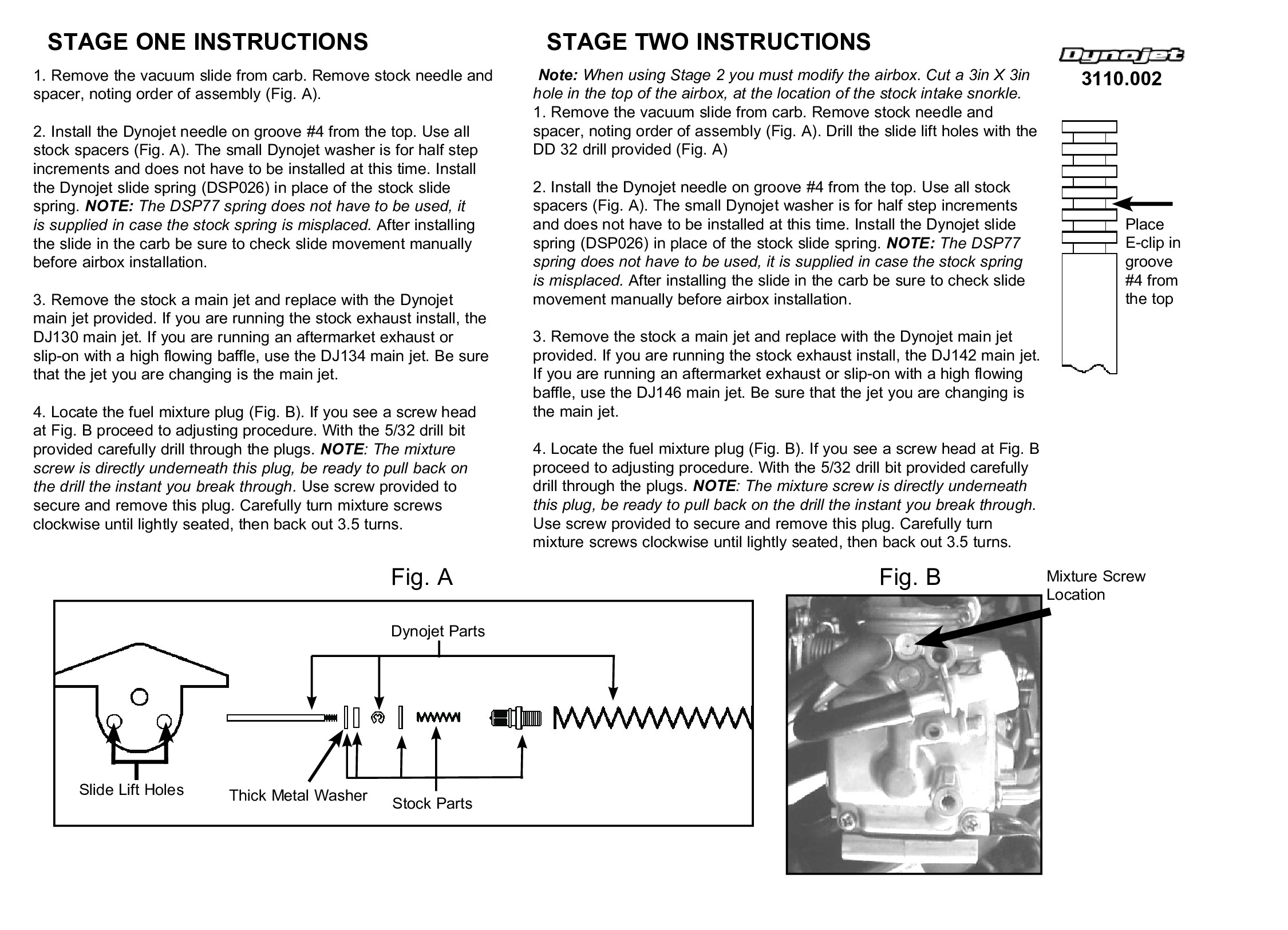 STAGE ONE INSTRUCTIONS

1. Remove the vacuum slide from carb. Remove stock needle and spacer, noting order of assembly (Fig. A).

2. Install the Dynojet needle on groove #4 from the top. Use all stock spacers (Fig. A). The small Dynojet washer is for half step increments and does not have to be installed at this time. Install the Dynojet slide spring (DSP026) in place of the stock slide spring. NOTE: The DSP77 spring does not have to be used, it is supplied in case the stock spring is misplaced. After installing the slide in the carb be sure to check slide movement manually before airbox installation.

3. Remove the stock a main jet and replace with the Dynojet main jet provided. If you are running the stock exhaust install, the DJ130 main jet. If you are running an aftermarket exhaust or slip-on with a high flowing baffle, use the DJ134 main jet. Be sure that the jet you are changing is the main jet.

4. Locate the fuel mixture plug (Fig. B). If you see a screw head at Fig. B proceed to adjusting procedure. With the 5/32 drill bit provided carefully drill through the plugs. NOTE: The mixture screw is directly underneath this plug, be ready to pull back on the drill the instant you break through. Use screw provided to secure and remove this plug. Carefully turn mixture screws clockwise until lightly seated, then back out 3.5 turns.

STAGE TWO INSTRUCTIONS

Note: When using Stage 2 you must modify the airbox. Cut a 3in X 3in hole in the top of the airbox, at the location of the stock intake snorkle.
1. Remove the vacuum slide from carb. Remove stock needle and spacer, noting order of assembly (Fig. A). Drill the slide lift holes with the DD 32 drill provided (Fig. A)

2. Install the Dynojet needle on groove #4 from the top. Use all stock spacers (Fig. A). The small Dynojet washer is for half step increments and does not have to be installed at this time. Install the Dynojet slide spring (DSP026) in place of the stock slide spring. NOTE: The DSP77 spring does not have to be used, it is supplied in case the stock spring is misplaced. After installing the slide in the carb be sure to check slide movement manually before airbox installation.

3. Remove the stock a main jet and replace with the Dynojet main jet provided. If you are running the stock exhaust install, the DJ142 main jet. If you are running an aftermarket exhaust or slip-on with a high flowing baffle, use the DJ146 main jet. Be sure that the jet you are changing is the main jet.

4. Locate the fuel mixture plug (Fig. B). If you see a screw head at Fig. B proceed to adjusting procedure. With the 5/32 drill bit provided carefully drill through the plugs. NOTE: The mixture screw is directly underneath this plug, be ready to pull back on the drill the instant you break through. Use screw provided to secure and remove this plug. Carefully turn mixture screws clockwise until lightly seated, then back out 3.5 turns.

Dynojet
3110.002

Place E-clip in groove #4 from the top

Fig. A

Dynojet Parts
Slide Lift Holes
Thick Metal Washer
Stock Parts

Fig. B

Mixture Screw Location