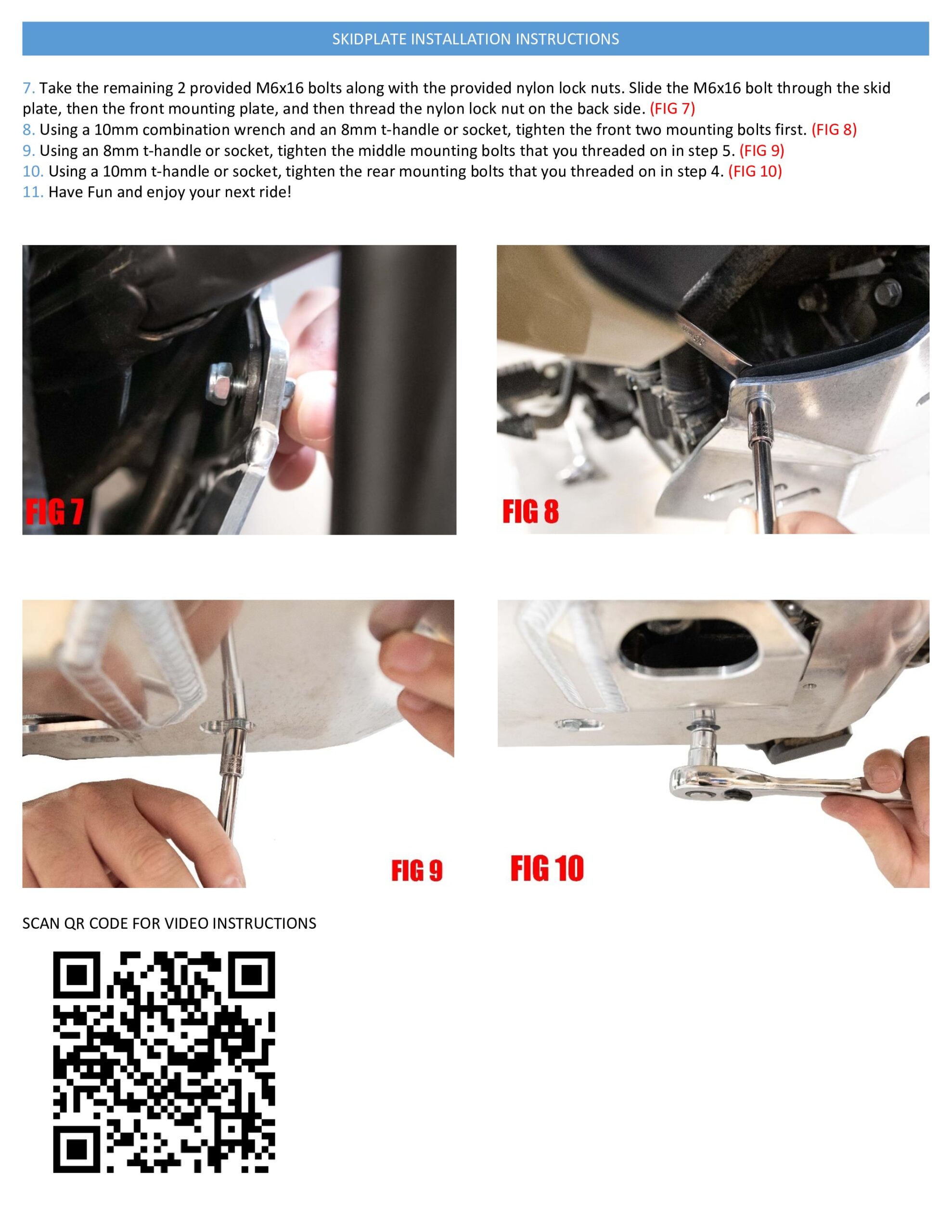 SKIDPLATE INSTALLATION INSTRUCTIONS

7. Take the remaining 2 provided M6x16 bolts along with the provided nylon lock nuts. Slide the M6x16 bolt through the skid plate, then the front mounting plate, and then thread the nylon lock nut on the back side. (FIG 7)
8. Using a 10mm combination wrench and an 8mm t-handle or socket, tighten the front two mounting bolts first. (FIG 8)
9. Using an 8mm t-handle or socket, tighten the middle mounting bolts that you threaded on in step 5. (FIG 9)
10. Using a 10mm t-handle or socket, tighten the rear mounting bolts that you threaded on in step 4. (FIG 10)
11. Have Fun and enjoy your next ride!

FIG 7

FIG 8

FIG 9

FIG 10

SCAN QR CODE FOR VIDEO INSTRUCTIONS