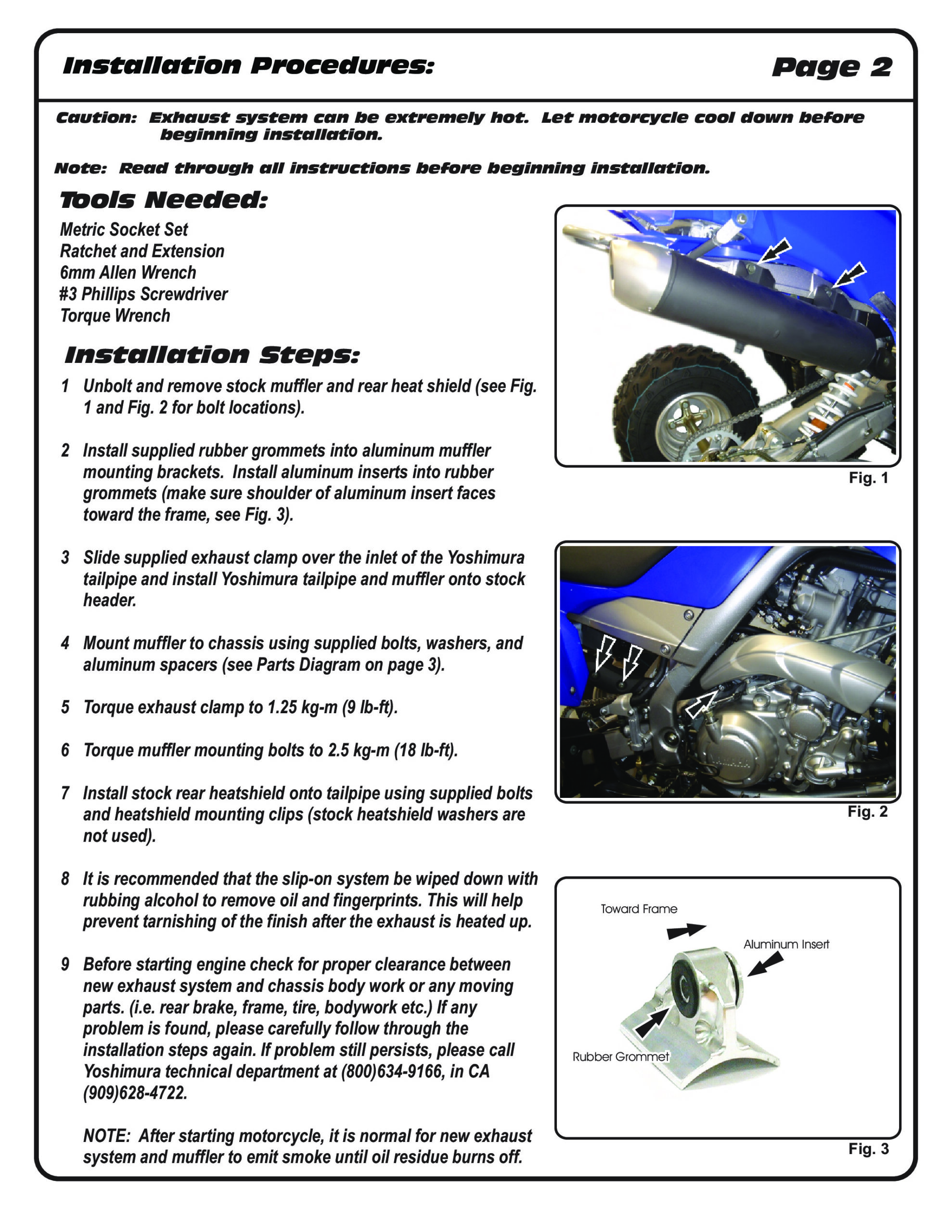 Installation Procedures: Page 2

Caution: Exhaust system can be extremely hot. Let motorcycle cool down before beginning installation.

Note: Read through all instructions before beginning installation.

Tools Needed:

Metric Socket Set
Ratchet and Extension
6mm Allen Wrench
#3 Phillips Screwdriver
Torque Wrench

Installation Steps:

1 Unbolt and remove stock muffler and rear heat shield (see Fig. 1 and Fig. 2 for bolt locations).

2 Install supplied rubber grommets into aluminum muffler mounting brackets. Install aluminum inserts into rubber grommets (make sure shoulder of aluminum insert faces toward the frame, see Fig. 3).

3 Slide supplied exhaust clamp over the inlet of the Yoshimura tailpipe and install Yoshimura tailpipe and muffler onto stock header.

4 Mount muffler to chassis using supplied bolts, washers, and aluminum spacers (see Parts Diagram on page 3).

5 Torque exhaust clamp to 1.25 kg-m (9 lb-ft).

6 Torque muffler mounting bolts to 2.5 kg-m (18 lb-ft).

7 Install stock rear heatshield onto tailpipe using supplied bolts and heatshield mounting clips (stock heatshield washers are not used).

8 It is recommended that the slip-on system be wiped down with rubbing alcohol to remove oil and fingerprints. This will help prevent tarnishing of the finish after the exhaust is heated up.

9 Before starting engine check for proper clearance between new exhaust system and chassis body work or any moving parts. (i.e. rear brake, frame, tire, bodywork etc.) If any problem is found, please carefully follow through the installation steps again. If problem still persists, please call Yoshimura technical department at (800)634-9166, in CA (909)628-4722.

NOTE: After starting motorcycle, it is normal for new exhaust system and muffler to emit smoke until oil residue burns off.

Fig. 1

Fig. 2

Toward Frame
Aluminum Insert
Rubber Grommet

Fig. 3