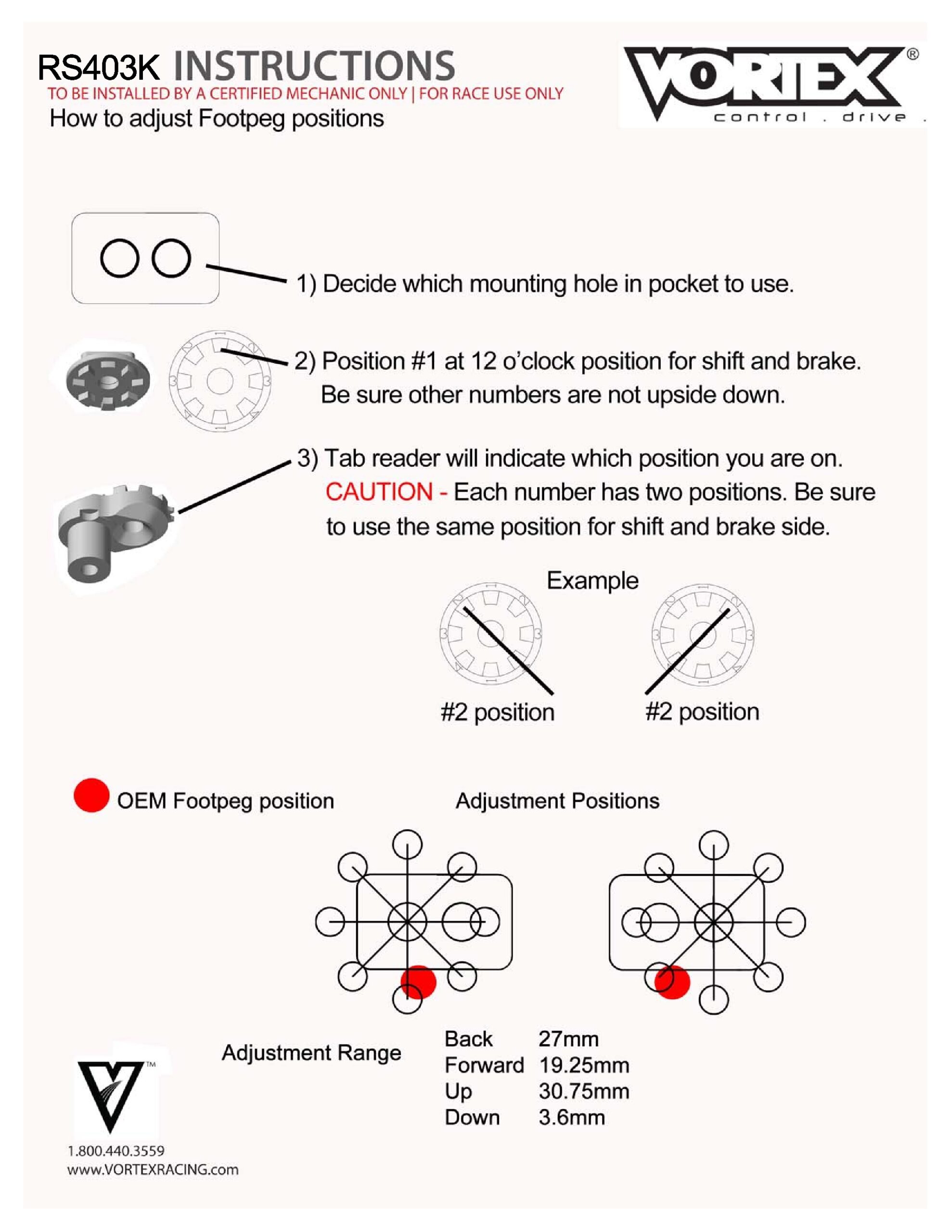 RS403K INSTRUCTIONS
TO BE INSTALLED BY A CERTIFIED MECHANIC ONLY | FOR RACE USE ONLY
How to adjust Footpeg positions

VORTEX®
control . drive .

1) Decide which mounting hole in pocket to use.

2) Position #1 at 12 o'clock position for shift and brake. Be sure other numbers are not upside down.

3) Tab reader will indicate which position you are on. CAUTION - Each number has two positions. Be sure to use the same position for shift and brake side.

Example

#2 position

#2 position

OEM Footpeg position

Adjustment Positions

Adjustment Range

| Back | 27mm |
|---|---|
| Forward | 19.25mm |
| Up | 30.75mm |
| Down | 3.6mm |

TM

1.800.440.3559
www.VORTEXRACING.com