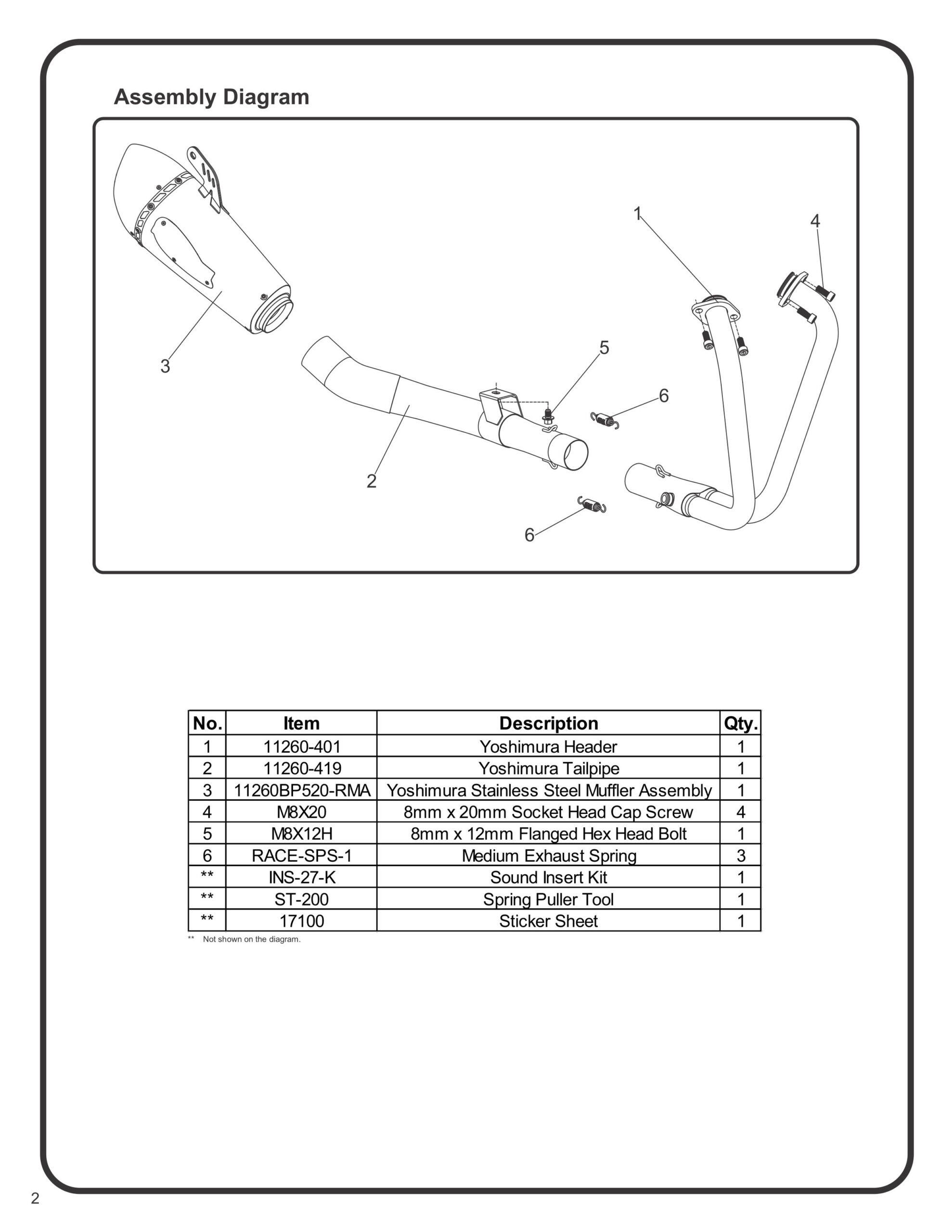 Assembly Diagram

1
4
3
5
6
2
6

| No. | Item | Description | Qty. |
|---|---|---|---|
| 1 | 11260-401 | Yoshimura Header | 1 |
| 2 | 11260-419 | Yoshimura Tailpipe | 1 |
| 3 | 11260BP520-RMA | Yoshimura Stainless Steel Muffler Assembly | 1 |
| 4 | M8X20 | 8mm x 20mm Socket Head Cap Screw | 4 |
| 5 | M8X12H | 8mm x 12mm Flanged Hex Head Bolt | 1 |
| 6 | RACE-SPS-1 | Medium Exhaust Spring | 3 |
| ** | INS-27-K | Sound Insert Kit | 1 |
| ** | ST-200 | Spring Puller Tool | 1 |
| ** | 17100 | Sticker Sheet | 1 |

** Not shown on the diagram.

2