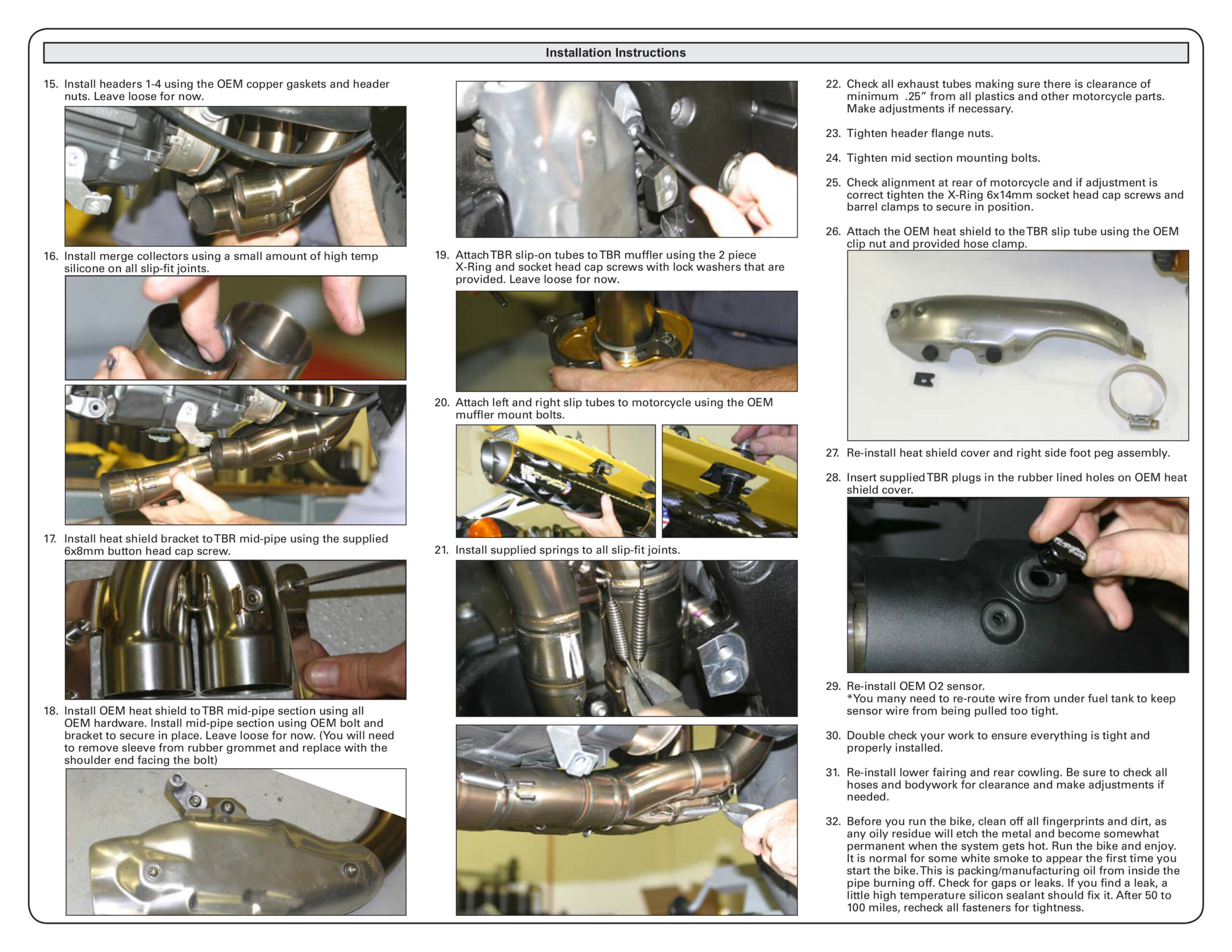 Installation Instructions

15. Install headers 1-4 using the OEM copper gaskets and header nuts. Leave loose for now.

16. Install merge collectors using a small amount of high temp silicone on all slip-fit joints.

17. Install heat shield bracket to TBR mid-pipe using the supplied 6x8mm button head cap screw.

18. Install OEM heat shield to TBR mid-pipe section using all OEM hardware. Install mid-pipe section using OEM bolt and bracket to secure in place. Leave loose for now. (You will need to remove sleeve from rubber grommet and replace with the shoulder end facing the bolt)

19. Attach TBR slip-on tubes to TBR muffler using the 2 piece X-Ring and socket head cap screws with lock washers that are provided. Leave loose for now.

20. Attach left and right slip tubes to motorcycle using the OEM muffler mount bolts.

21. Install supplied springs to all slip-fit joints.

22. Check all exhaust tubes making sure there is clearance of minimum .25" from all plastics and other motorcycle parts. Make adjustments if necessary.

23. Tighten header flange nuts.

24. Tighten mid section mounting bolts.

25. Check alignment at rear of motorcycle and if adjustment is correct tighten the X-Ring 6x14mm socket head cap screws and barrel clamps to secure in position.

26. Attach the OEM heat shield to the TBR slip tube using the OEM clip nut and provided hose clamp.

27. Re-install heat shield cover and right side foot peg assembly.

28. Insert supplied TBR plugs in the rubber lined holes on OEM heat shield cover.

29. Re-install OEM O2 sensor.
*You many need to re-route wire from under fuel tank to keep sensor wire from being pulled too tight.

30. Double check your work to ensure everything is tight and properly installed.

31. Re-install lower fairing and rear cowling. Be sure to check all hoses and bodywork for clearance and make adjustments if needed.

32. Before you run the bike, clean off all fingerprints and dirt, as any oily residue will etch the metal and become somewhat permanent when the system gets hot. Run the bike and enjoy. It is normal for some white smoke to appear the first time you start the bike. This is packing/manufacturing oil from inside the pipe burning off. Check for gaps or leaks. If you find a leak, a little high temperature silicon sealant should fix it. After 50 to 100 miles, recheck all fasteners for tightness.